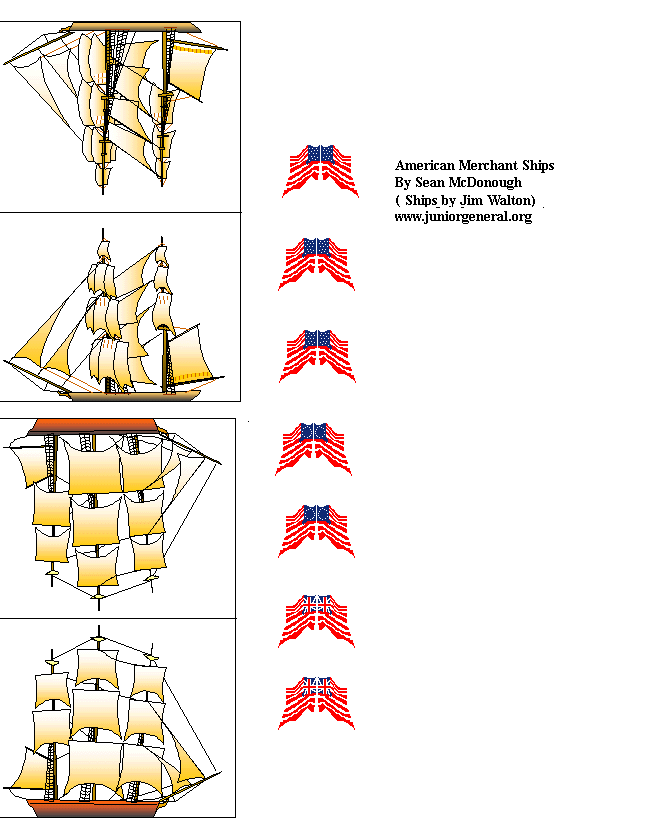 American Merchant Ships
By Sean McDonough
( Ships by Jim Walton)
www.juniorgeneral.org